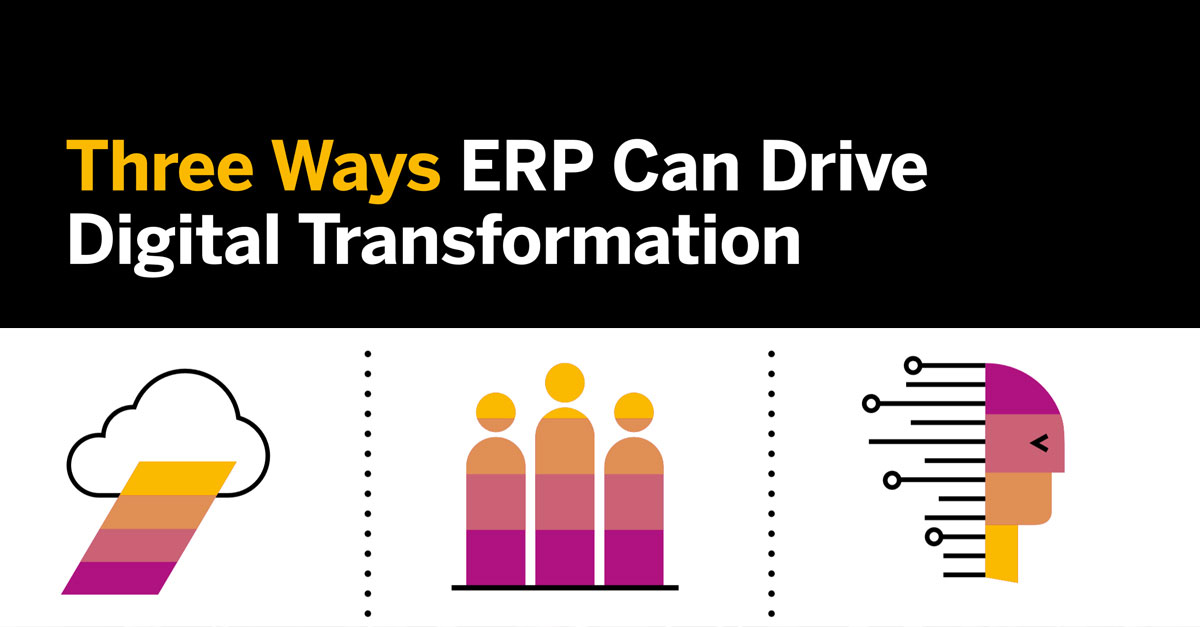 Three Ways ERP Can Drive Digital Transformation